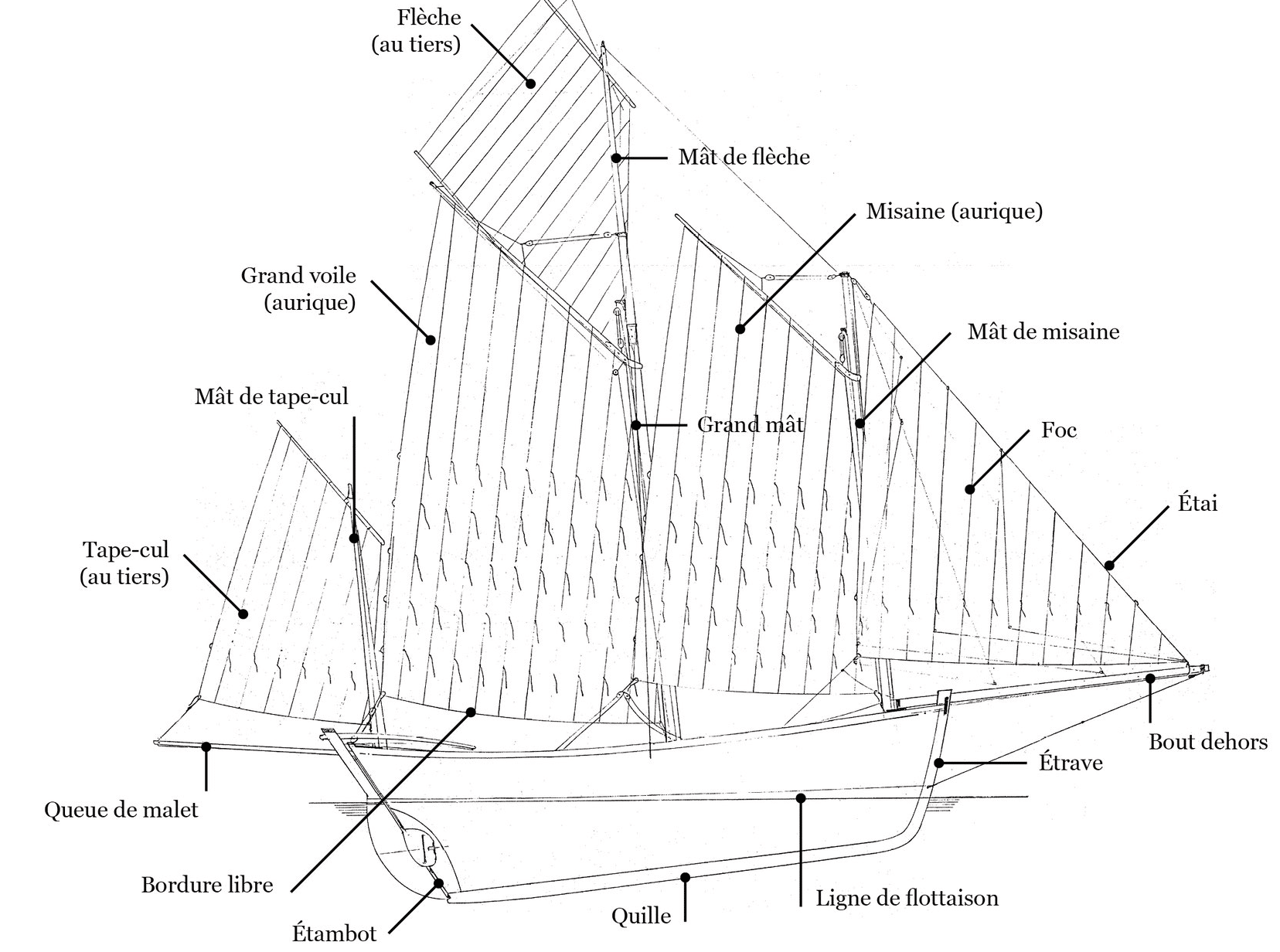 Flèche
(au tiers)

Mât de flèche

Misaine (aurique)

Grand voile
(aurique)

Mât de misaine

Mât de tape-cul

Grand mât

Foc

Étai

Tape-cul
(au tiers)

Bout dehors

Étrave

Queue de malet

Bordure libre

Ligne de flottaison

Quille

Étambot